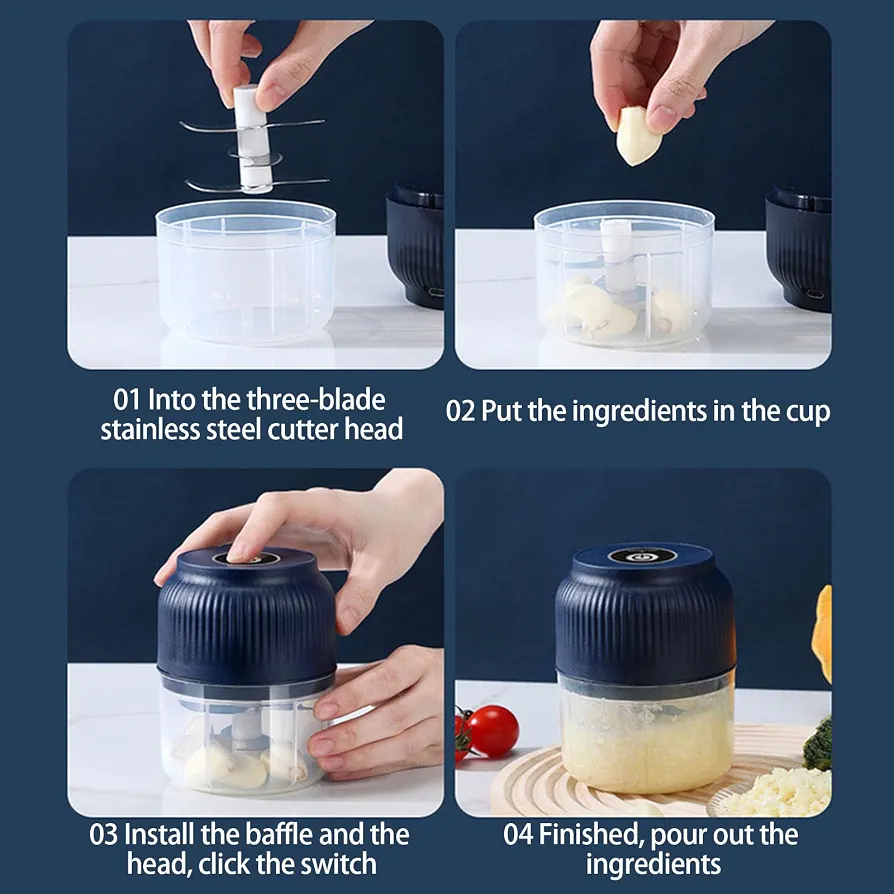 01 Into the three-blade stainless steel cutter head

02 Put the ingredients in the cup

03 Install the baffle and the head, click the switch

04 Finished, pour out the ingredients