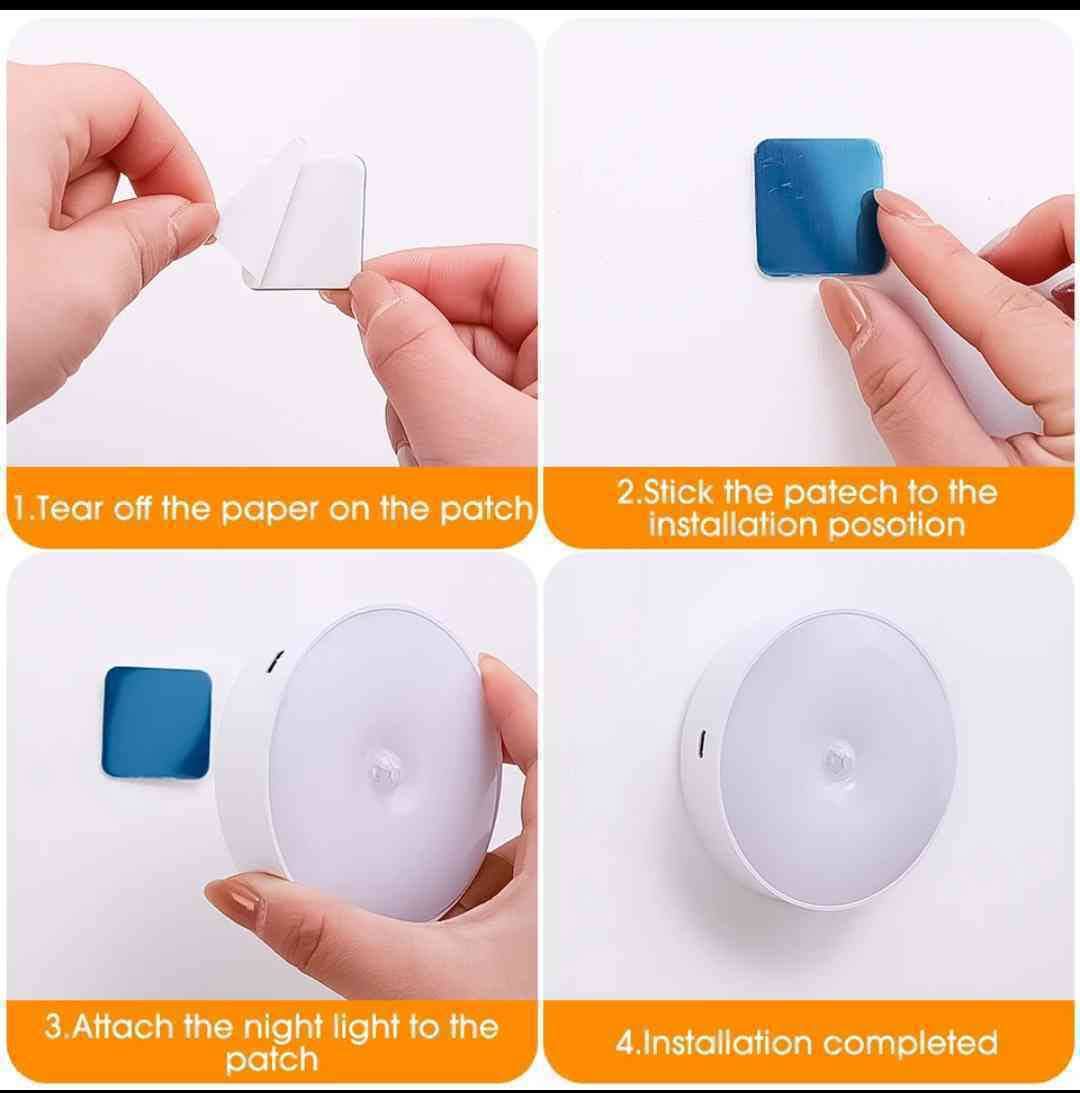 1.Tear off the paper on the patch

2.Stick the patech to the installation posotion

3.Attach the night light to the patch

4.Installation completed