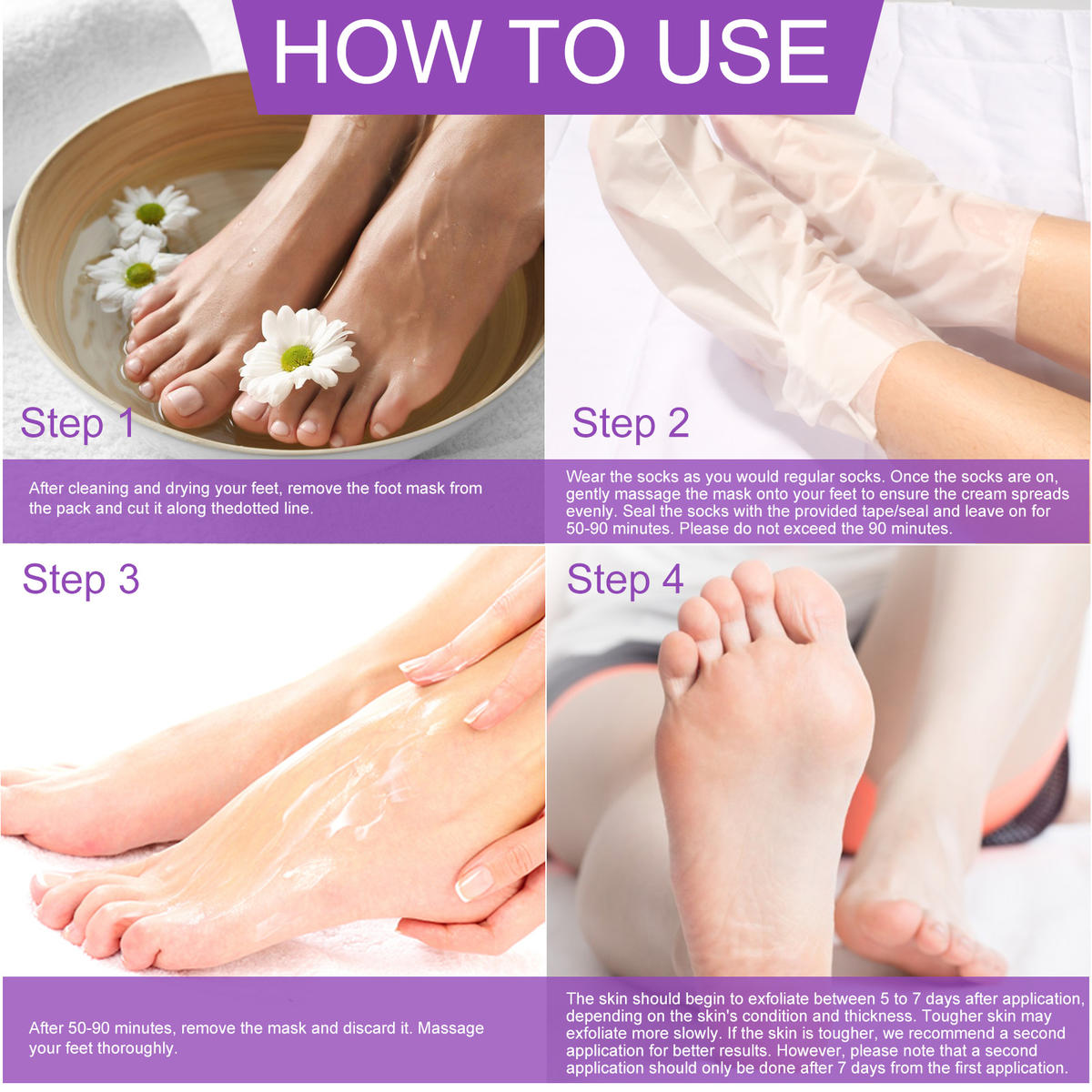 HOW TO USE

Step 1

After cleaning and drying your feet, remove the foot mask from the pack and cut it along thedotted line.

Step 2

Wear the socks as you would regular socks. Once the socks are on, gently massage the mask onto your feet to ensure the cream spreads evenly. Seal the socks with the provided tape/seal and leave on for 50-90 minutes. Please do not exceed the 90 minutes.

Step 3

After 50-90 minutes, remove the mask and discard it. Massage your feet thoroughly.

Step 4

The skin should begin to exfoliate between 5 to 7 days after application, depending on the skin's condition and thickness. Tougher skin may exfoliate more slowly. If the skin is tougher, we recommend a second application for better results. However, please note that a second application should only be done after 7 days from the first application.