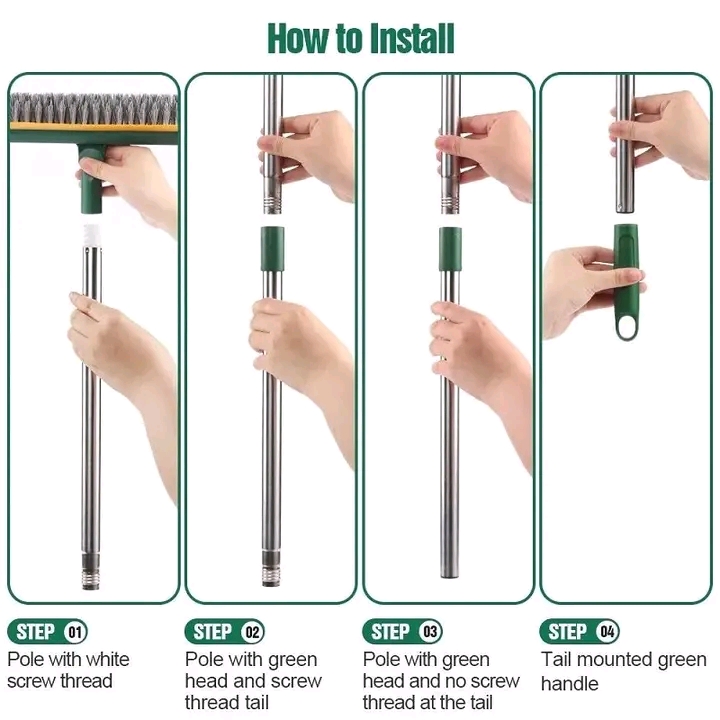 How to Install

STEP 01
Pole with white screw thread

STEP 02
Pole with green head and screw thread tail

STEP 03
Pole with green head and no screw thread at the tail

STEP 04
Tail mounted green handle