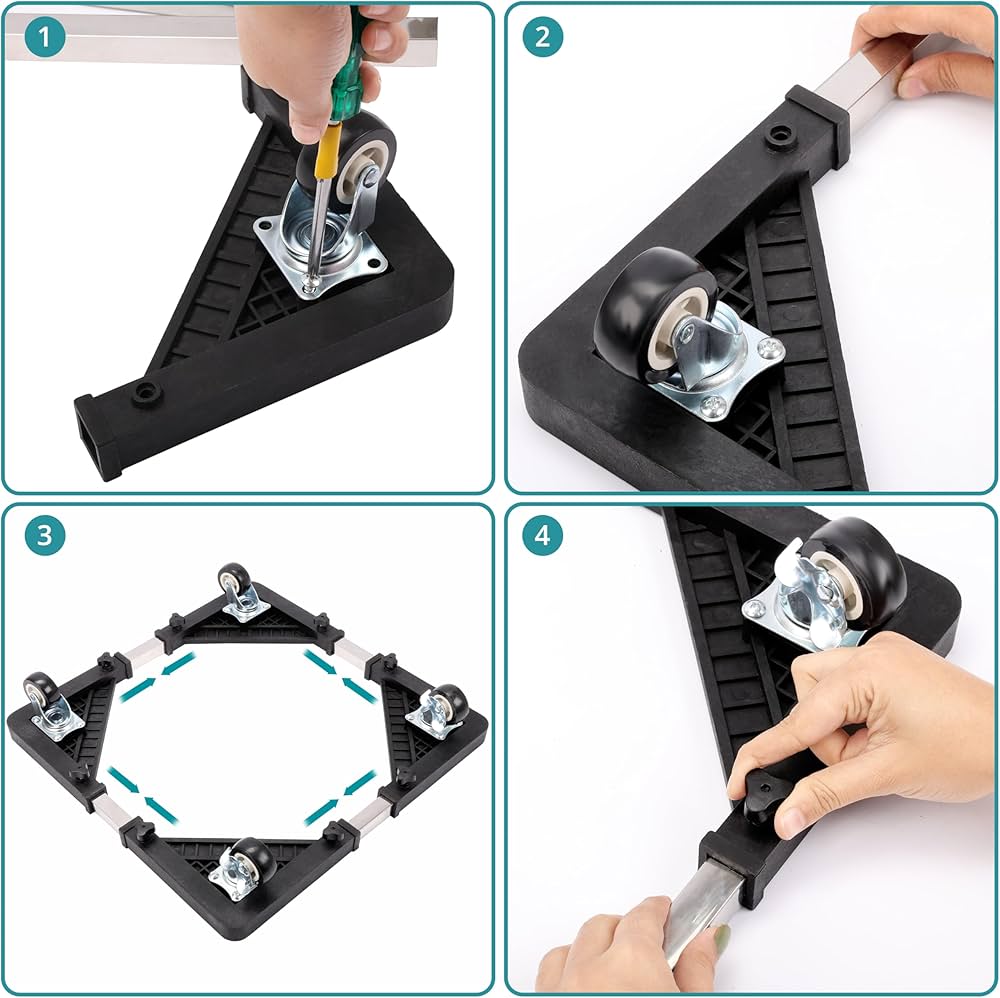 1

2

3

4