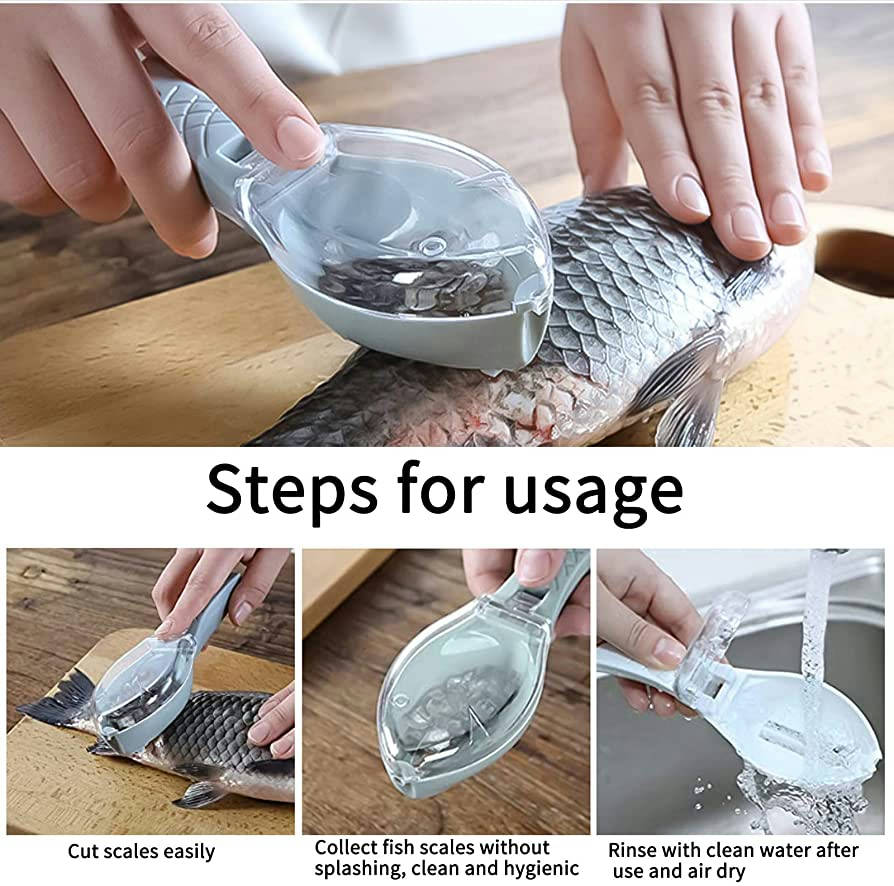 Steps for usage

Cut scales easily

Collect fish scales without splashing, clean and hygienic

Rinse with clean water after use and air dry