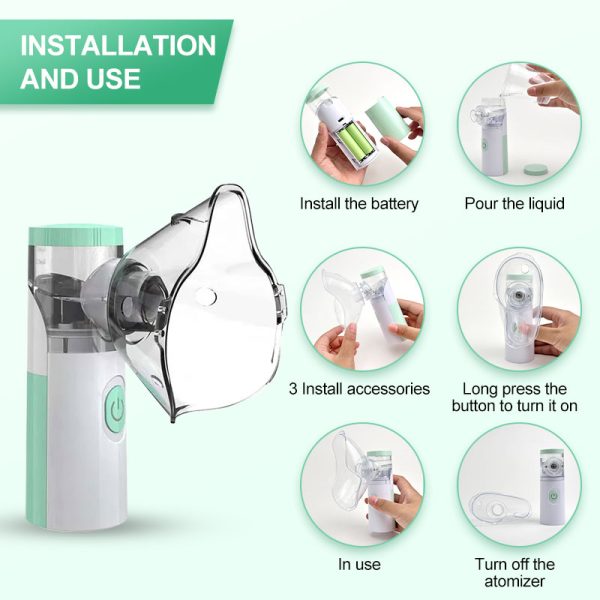 INSTALLATION AND USE

Install the battery

Pour the liquid

3 Install accessories

Long press the button to turn it on

In use

Turn off the atomizer